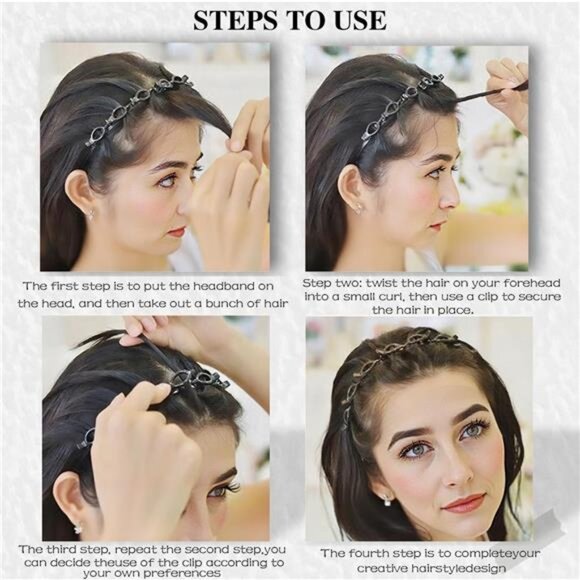 STEPS TO USE

The first step is to put the headband on the head, and then take out a bunch of hair

Step two: twist the hair on your forehead into a small curl, then use a clip to secure the hair in place.

The third step, repeat the second step,you can decide theuse of the clip according to your own preferences

The fourth step is to completeyour creative hairstyledesign